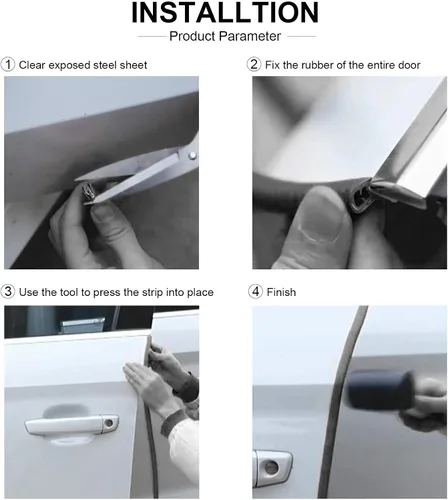 INSTALLTION

Product Parameter

1 Clear exposed steel sheet

2 Fix the rubber of the entire door

3 Use the tool to press the strip into place

4 Finish