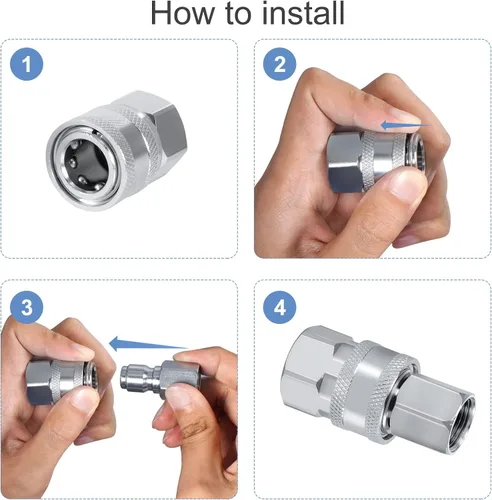 How to install

1

2

3

4