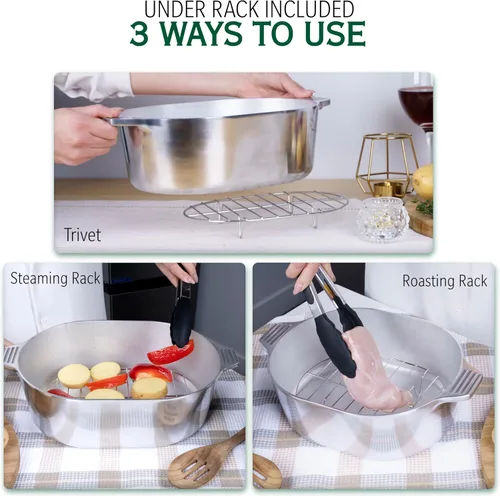 UNDER RACK INCLUDED
3 WAYS TO USE

Trivet

Steaming Rack

Roasting Rack