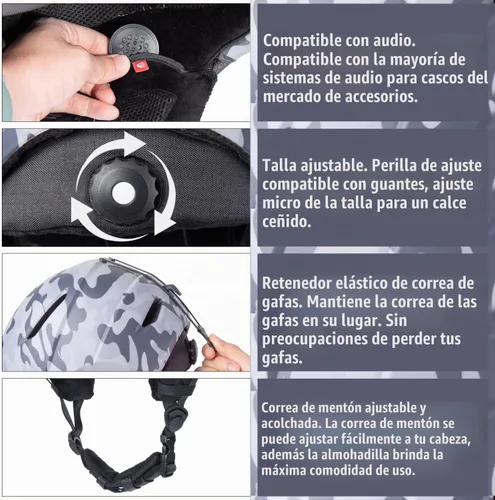 Compatible con audio. Compatible con la mayoría de sistemas de audio para cascos del mercado de accesorios.

Talla ajustable. Perilla de ajuste compatible con guantes, ajuste micro de la talla para un calce ceñido.

Retenedor elástico de correa de gafas. Mantiene la correa de las gafas en su lugar. Sin preocupaciones de perder tus gafas.

Correa de mentón ajustable y acolchada. La correa de mentón se puede ajustar fácilmente a tu cabeza, además la almohadilla brinda la máxima comodidad de uso.