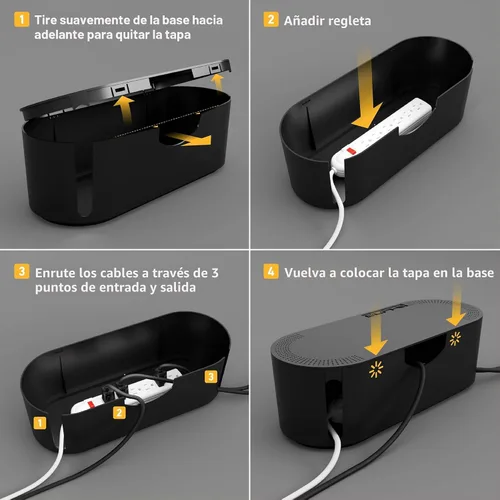 1 Tire suavemente de la base hacia adelante para quitar la tapa

2 Añadir regleta

3 Enrute los cables a través de 3 puntos de entrada y salida

1

2

3

4 Vuelva a colocar la tapa en la base