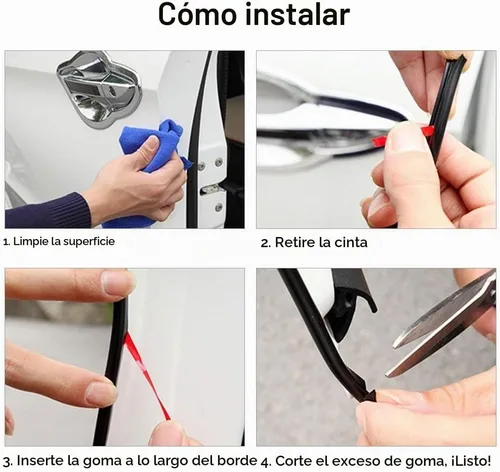 Cómo instalar

1. Limpie la superficie

2. Retire la cinta

3. Inserte la goma a lo largo del borde

4. Corte el exceso de goma, ¡Listo!