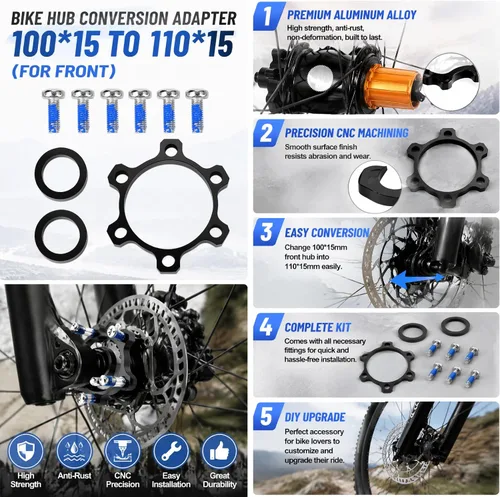 BIKE HUB CONVERSION ADAPTER
100*15 TO 110*15
(FOR FRONT)

High Strength

Anti-Rust

CNC Precision

Easy Installation

Great Durability

1 PREMIUM ALUMINUM ALLOY
High strength, anti-rust, non-deformation, built to last.

2 PRECISION CNC MACHINING
Smooth surface finish resists abrasion and wear.

3 EASY CONVERSION
Change 100*15mm front hub into 110*15mm easily.

4 COMPLETE KIT
Comes with all necessary fittings for quick and hassle-free installation.

5 DIY UPGRADE
Perfect accessory for bike lovers to customize and upgrade their ride.