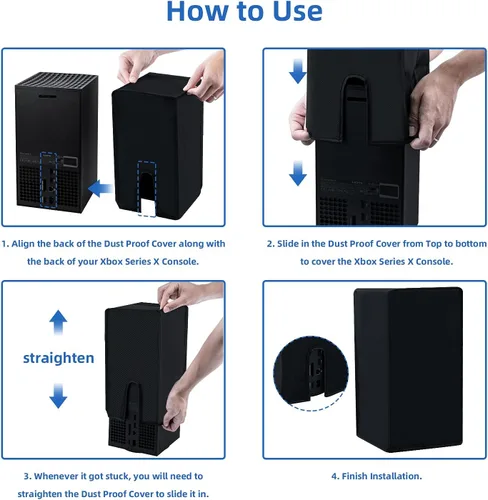 How to Use

1. Align the back of the Dust Proof Cover along with the back of your Xbox Series X Console.

2. Slide in the Dust Proof Cover from Top to bottom to cover the Xbox Series X Console.

straighten

3. Whenever it got stuck, you will need to straighten the Dust Proof Cover to slide it in.

4. Finish Installation.