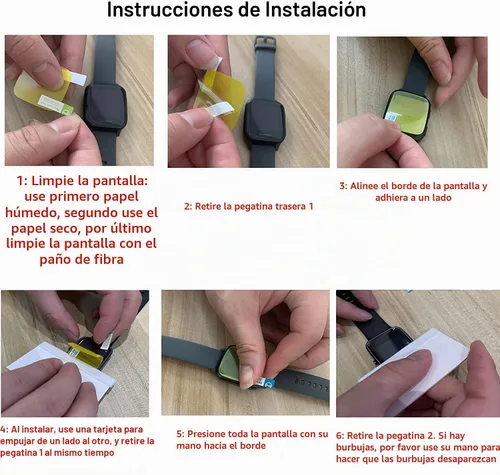 Instrucciones de Instalación

1: Limpie la pantalla: use primero papel húmedo, segundo use el papel seco, por último limpie la pantalla con el paño de fibra

2: Retire la pegatina trasera 1

3: Alinee el borde de la pantalla y adhiera a un lado

4: Al instalar, use una tarjeta para empujar de un lado al otro, y retire la pegatina 1 al mismo tiempo

5: Presione toda la pantalla con su mano hacia el borde

6: Retire la pegatina 2. Si hay burbujas, por favor use su mano para hacer que las burbujas desaparezcan