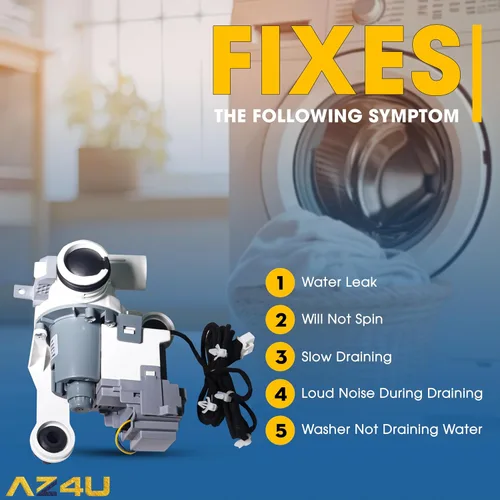 FIXES

THE FOLLOWING SYMPTOM

1 Water Leak

2 Will Not Spin

3 Slow Draining

4 Loud Noise During Draining

5 Washer Not Draining Water

AZ4U