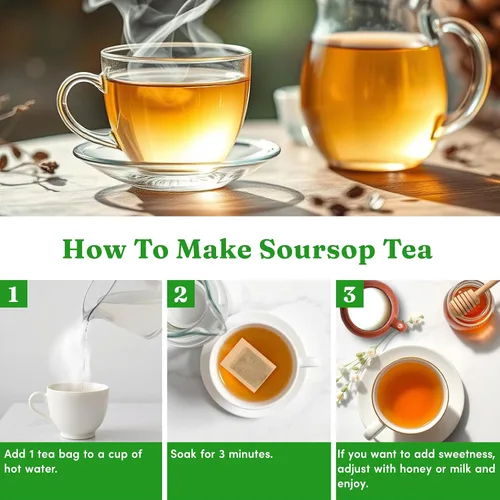 How To Make Soursop Tea

1

Add 1 tea bag to a cup of hot water.

2

Soak for 3 minutes.

3

If you want to add sweetness, adjust with honey or milk and enjoy.