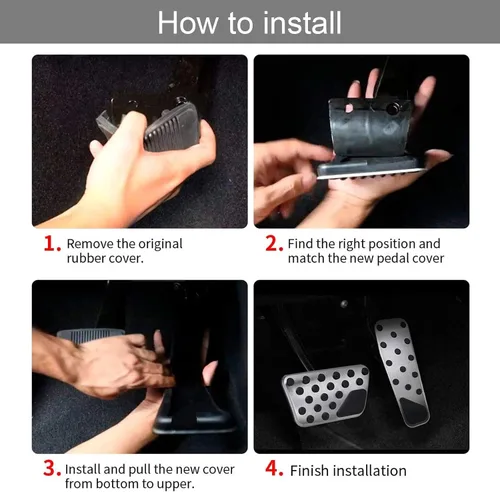 How to install

1. Remove the original rubber cover.

2. Find the right position and match the new pedal cover

3. Install and pull the new cover from bottom to upper.

4. Finish installation