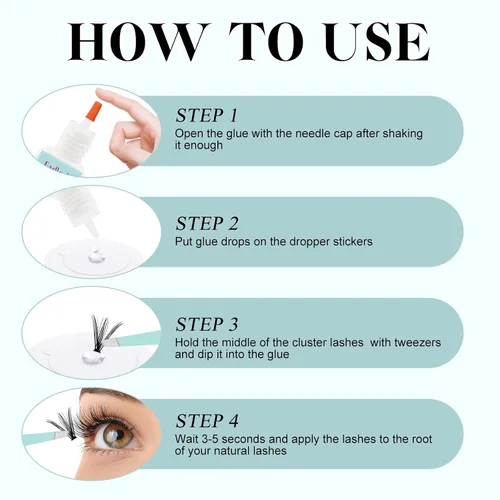 HOW TO USE

STEP 1
Open the glue with the needle cap after shaking it enough

STEP 2
Put glue drops on the dropper stickers

STEP 3
Hold the middle of the cluster lashes  with tweezers and dip it into the glue

STEP 4
Wait 3-5 seconds and apply the lashes to the root of your natural lashes