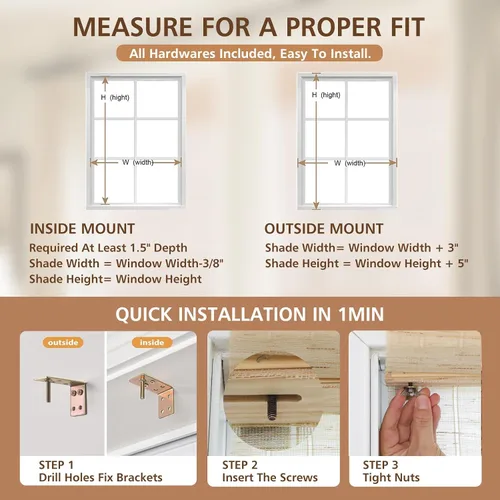 MEASURE FOR A PROPER FIT

All Hardwares Included, Easy To Install.

H (hight)

W (width)

H (hight)

W (width)

INSIDE MOUNT
Required At Least 1.5" Depth
Shade Width = Window Width-3/8"
Shade Height= Window Height

OUTSIDE MOUNT
Shade Width= Window Width + 3"
Shade Height = Window Height + 5"

QUICK INSTALLATION IN 1MIN

outside

inside

STEP 1
Drill Holes Fix Brackets

STEP 2
Insert The Screws

STEP 3
Tight Nuts