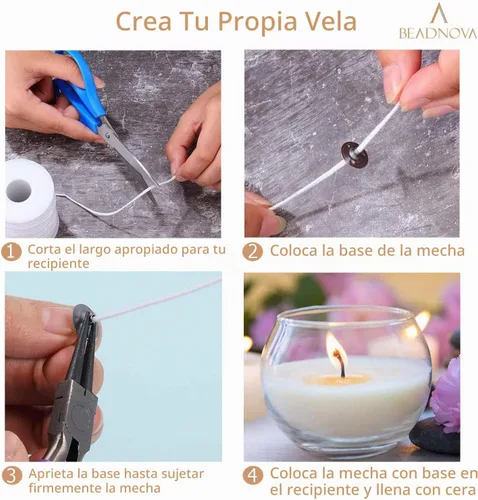 Crea Tu Propia Vela

BEADNOVA

1 Corta el largo apropiado para tu recipiente

2 Coloca la base de la mecha

3 Aprieta la base hasta sujetar firmemente la mecha

4 Coloca la mecha con base en el recipiente y llena con cera