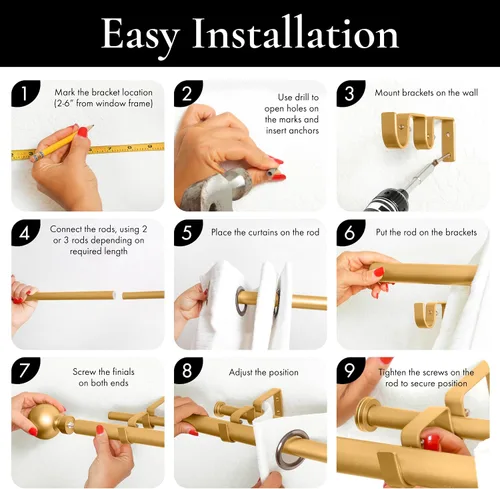 Easy Installation

1 Mark the bracket location (2-6" from window frame)

2 Use drill to open holes on the marks and insert anchors

3 Mount brackets on the wall

4 Connect the rods, using 2 or 3 rods depending on required length

5 Place the curtains on the rod

6 Put the rod on the brackets

7 Screw the finials on both ends

8 Adjust the position

9 Tighten the screws on the rod to secure position