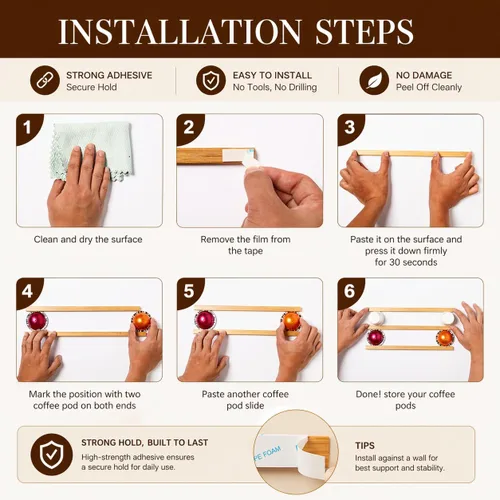 INSTALLATION STEPS

STRONG ADHESIVE
Secure Hold

EASY TO INSTALL
No Tools, No Drilling

NO DAMAGE
Peel Off Cleanly

1
Clean and dry the surface

2
Remove the film from the tape

3
Paste it on the surface and press it down firmly for 30 seconds

4
Mark the position with two coffee pod on both ends

5
Paste another coffee pod slide

6
Done! store your coffee pods

STRONG HOLD, BUILT TO LAST
High-strength adhesive ensures a secure hold for daily use.

PE FOAM

TIPS
Install against a wall for best support and stability.