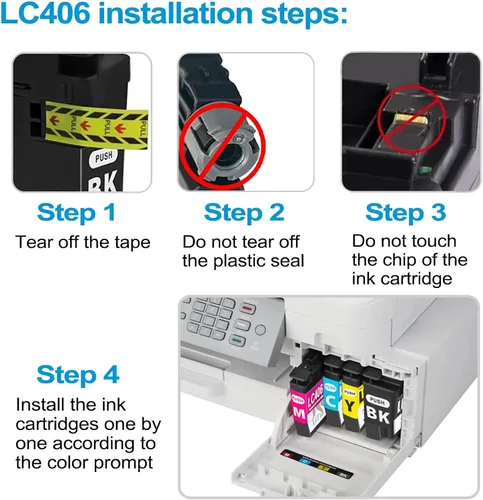 LC406 installation steps:

PULL PULL PULL
PUSH
BK

Step 1
Tear off the tape

Step 2
Do not tear off the plastic seal

Step 3
Do not touch the chip of the ink cartridge

Step 4
Install the ink cartridges one by one according to the color prompt

PUSH
M
LC406
PUSH
C
PUSH
Y
PUSH
BK