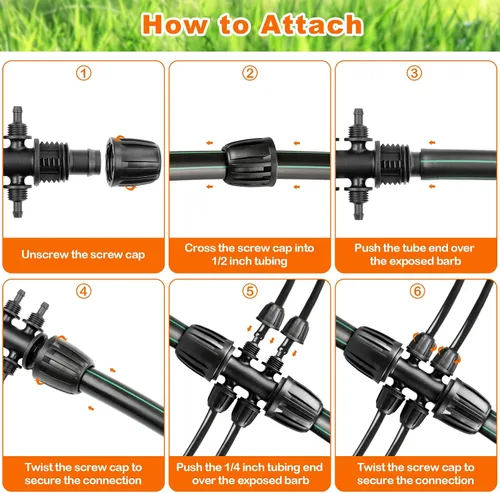 How to Attach

1

Unscrew the screw cap

2

Cross the screw cap into 1/2 inch tubing

3

Push the tube end over the exposed barb

4

Twist the screw cap to secure the connection

5

Push the 1/4 inch tubing end over the exposed barb

6

Twist the screw cap to secure the connection