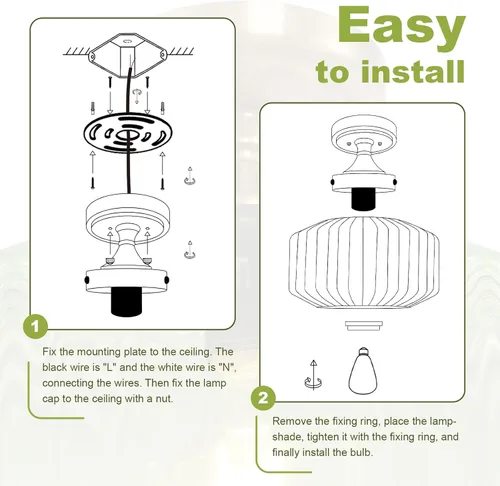 Easy
to install

1

Fix the mounting plate to the ceiling. The black wire is "L" and the white wire is "N", connecting the wires. Then fix the lamp cap to the ceiling with a nut.

2

Remove the fixing ring, place the lampshade, tighten it with the fixing ring, and finally install the bulb.