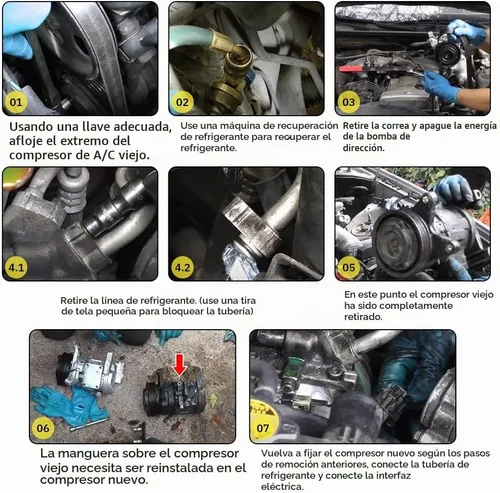 01

Usando una llave adecuada, afloje el extremo del compresor de A/C viejo.

02

Use una máquina de recuperación de refrigerante para recuperar el refrigerante.

03

Retire la correa y apague la energía de la bomba de dirección.

4.1

4.2

Retire la línea de refrigerante. (use una tira de tela pequeña para bloquear la tubería)

05

En este punto el compresor viejo ha sido completamente retirado.

06

La manguera sobre el compresor viejo necesita ser reinstalada en el compresor nuevo.

07

Vuelva a fijar el compresor nuevo según los pasos de remoción anteriores, conecte la tubería de refrigerante y conecte la interfaz eléctrica.