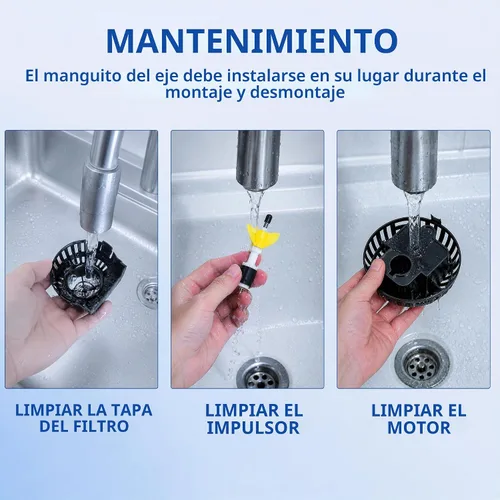 MANTENIMIENTO

El manguito del eje debe instalarse en su lugar durante el montaje y desmontaje

LIMPIAR LA TAPA DEL FILTRO

LIMPIAR EL IMPULSOR

LIMPIAR EL MOTOR