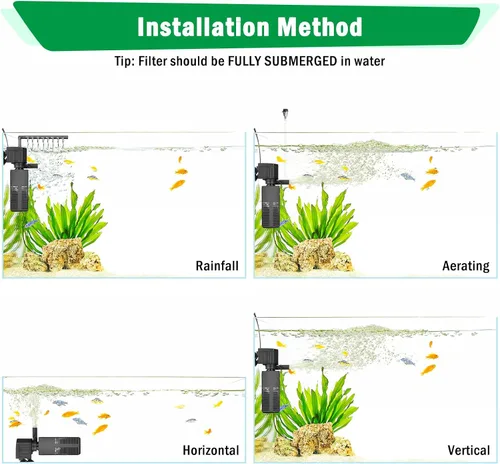 Installation Method

Tip: Filter should be FULLY SUBMERGED in water

Rainfall

Aerating

Horizontal

Vertical