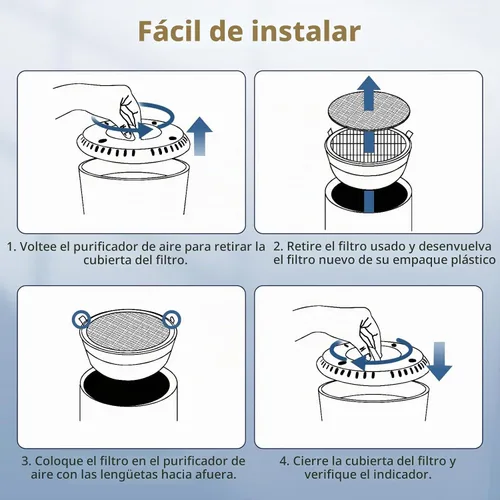 Fácil de instalar

1. Voltee el purificador de aire para retirar la cubierta del filtro.

2. Retire el filtro usado y desenvuelva el filtro nuevo de su empaque plástico

3. Coloque el filtro en el purificador de aire con las lengüetas hacia afuera.

4. Cierre la cubierta del filtro y verifique el indicador.