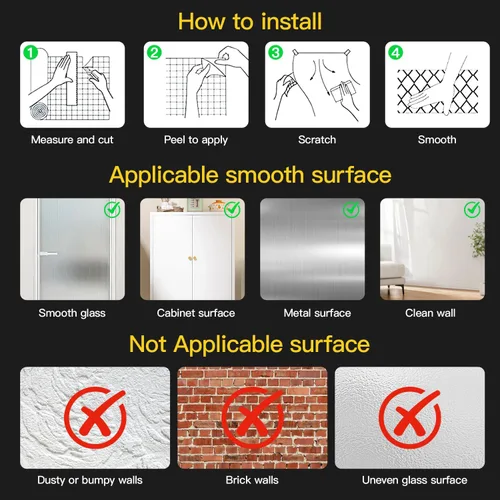 How to install

1
Measure and cut

2
Peel to apply

3
Scratch

4
Smooth

Applicable smooth surface

Smooth glass

Cabinet surface

Metal surface

Clean wall

Not Applicable surface

Dusty or bumpy walls

Brick walls

Uneven glass surface