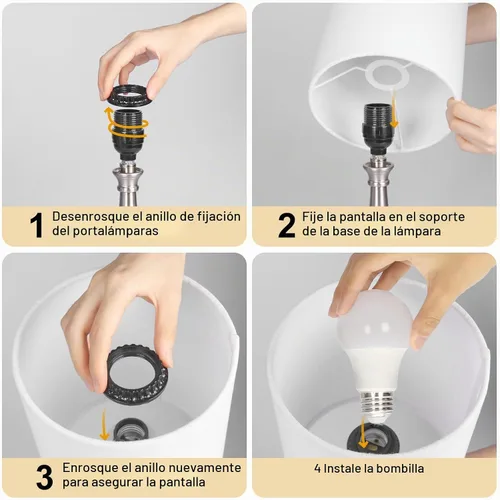 1 Desenrosque el anillo de fijación del portalámparas

2 Fije la pantalla en el soporte de la base de la lámpara

3 Enrosque el anillo nuevamente para asegurar la pantalla

4 Instale la bombilla