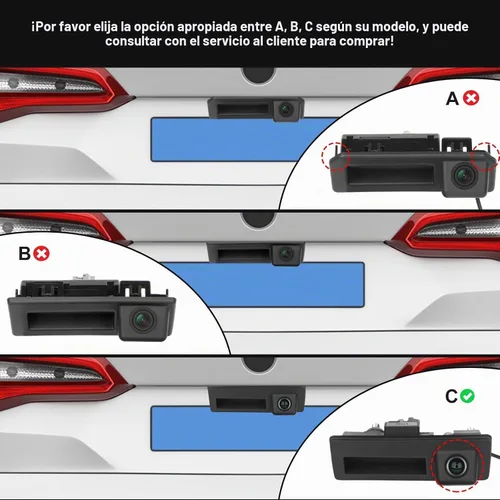 ¡Por favor elija la opción apropiada entre A, B, C según su modelo, y puede consultar con el servicio al cliente para comprar!

A

B

C