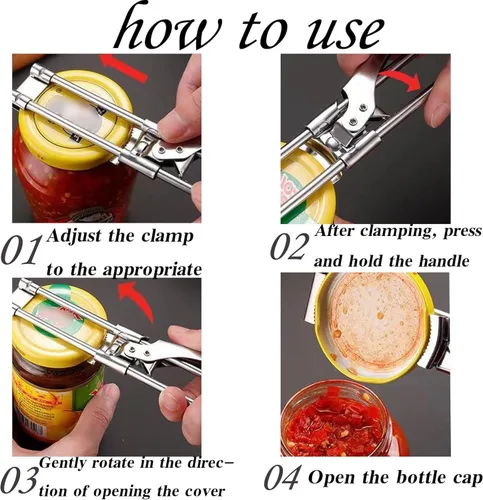 how to use

01 Adjust the clamp to the appropriate

02 After clamping, press and hold the handle

03 Gently rotate in the direction of opening the cover

04 Open the bottle cap