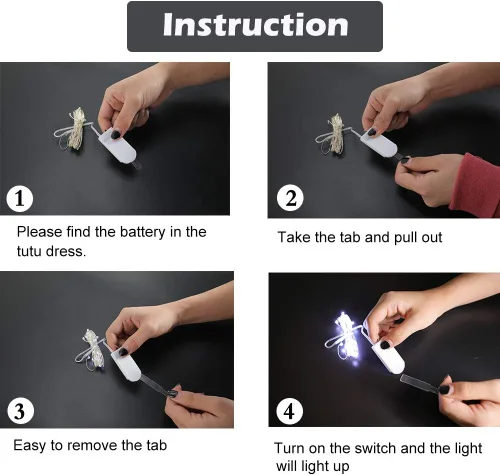 Instruction

1

Please find the battery in the tutu dress.

2

Take the tab and pull out

3

Easy to remove the tab

4

Turn on the switch and the light will light up