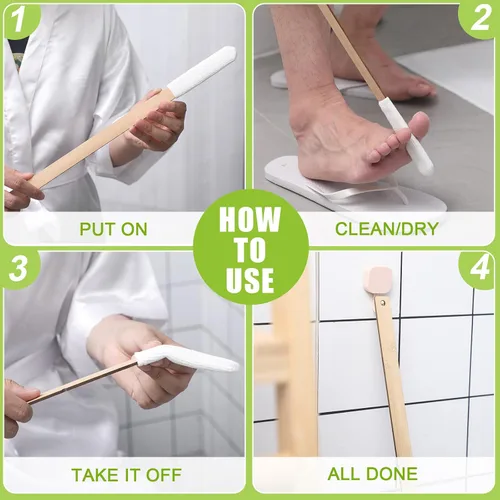 1

PUT ON

2

CLEAN/DRY

HOW TO USE

3

TAKE IT OFF

4

ALL DONE