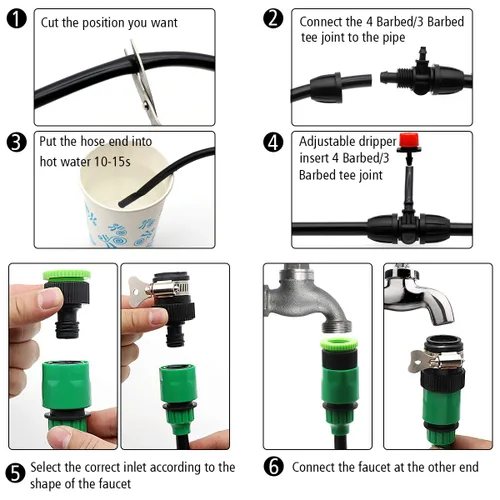 ❶ Cut the position you want

❷ Connect the 4 Barbed/3 Barbed tee joint to the pipe

❸ Put the hose end into hot water 10-15s

❹ Adjustable dripper insert 4 Barbed/3 Barbed tee joint

❺ Select the correct inlet according to the shape of the faucet

❻ Connect the faucet at the other end