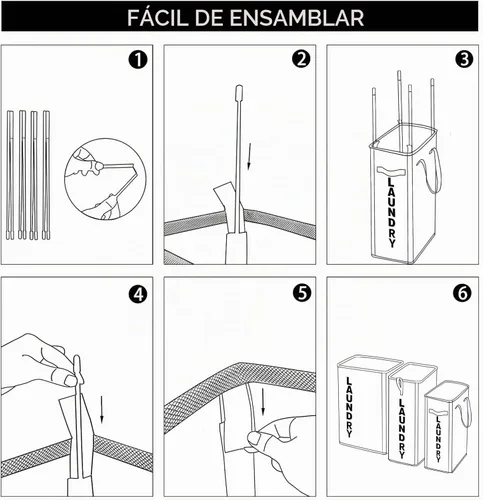 FÁCIL DE ENSAMBLAR

1

2

3

LAUNDRY

4

5

6

LAUNDRY

LAUNDRY

LAUNDRY