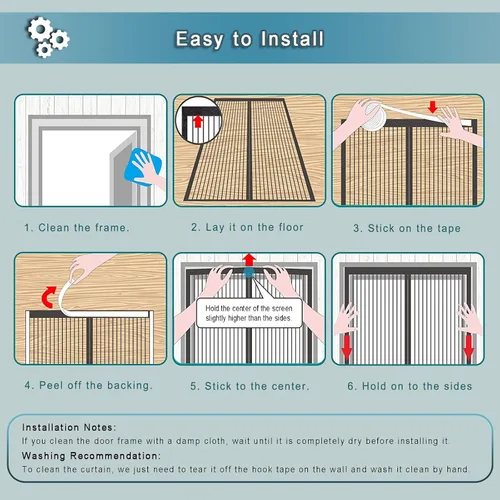 Easy to Install

1. Clean the frame.

2. Lay it on the floor

3. Stick on the tape

4. Peel off the backing.

Hold the center of the screen slightly higher than the sides.

5. Stick to the center.

6. Hold on to the sides

Installation Notes:
If you clean the door frame with a damp cloth, wait until it is completely dry before installing it.

Washing Recommendation:
To clean the curtain, we just need to tear it off the hook tape on the wall and wash it clean by hand.