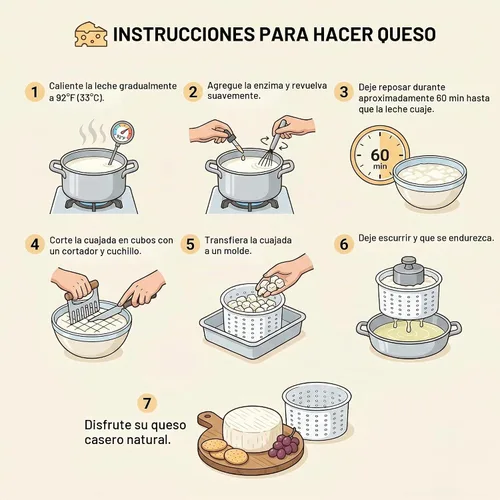 INSTRUCCIONES PARA HACER QUESO

1 Caliente la leche gradualmente a 92°F (33°C).

92°F

2 Agregue la enzima y revuelva suavemente.

3 Deje reposar durante aproximadamente 60 min hasta que la leche cuaje.

60 min

4 Corte la cuajada en cubos con un cortador y cuchillo.

5 Transfiera la cuajada a un molde.

6 Deje escurrir y que se endurezca.

7 Disfrute su queso casero natural.