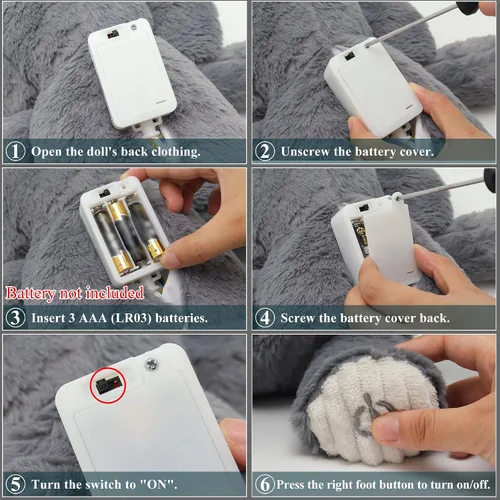 ① Open the doll's back clothing.

② Unscrew the battery cover.

Battery not included

③ Insert 3 AAA (LR03) batteries.

④ Screw the battery cover back.

⑤ Turn the switch to "ON".

⑥ Press the right foot button to turn on/off.