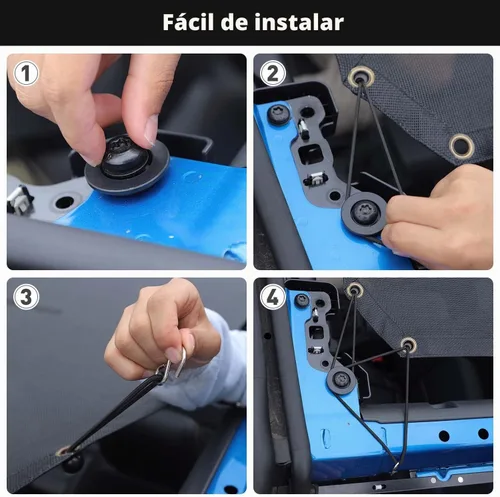 Fácil de instalar

1

2

3

4