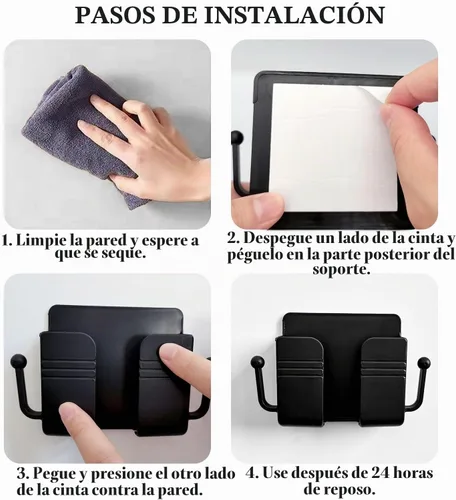 PASOS DE INSTALACIÓN

1. Limpie la pared y espere a que se seque.

2. Despegue un lado de la cinta y péguelo en la parte posterior del soporte.

3. Pegue y presione el otro lado de la cinta contra la pared.

4. Use después de 24 horas de reposo.