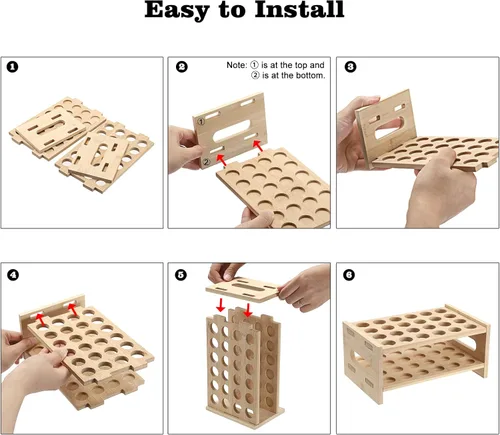 Easy to Install

❶

❷

Note: ① is at the top and ② is at the bottom.

①

②

❸

❹

❺

❻