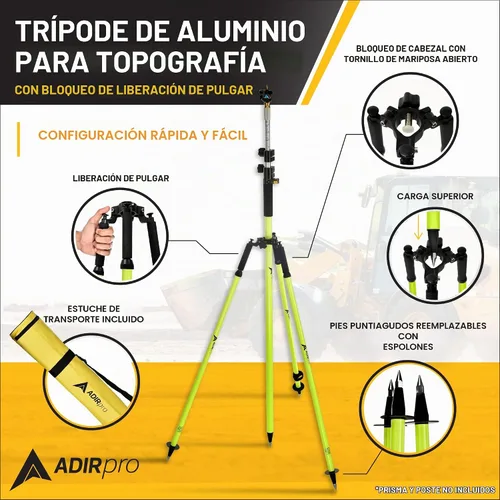 TRÍPODE DE ALUMINIO PARA TOPOGRAFÍA

CON BLOQUEO DE LIBERACIÓN DE PULGAR

CONFIGURACIÓN RÁPIDA Y FÁCIL

BLOQUEO DE CABEZAL CON TORNILLO DE MARIPOSA ABIERTO

LIBERACIÓN DE PULGAR

CARGA SUPERIOR

ESTUCHE DE TRANSPORTE INCLUIDO

ADIRpro

PIES PUNTIAGUDOS REEMPLAZABLES CON ESPOLONES

ADIRpro

*PRISMA Y POSTE NO INCLUIDOS