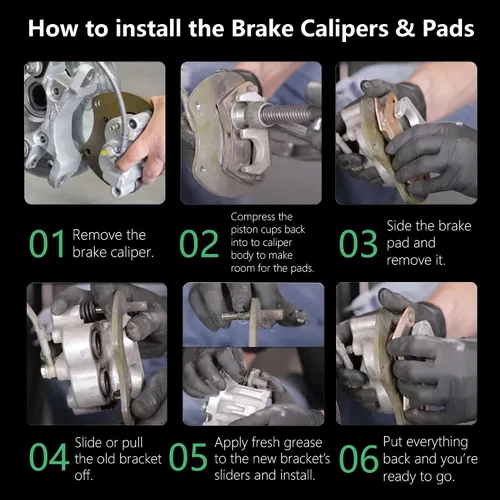 How to install the Brake Calipers & Pads

01 Remove the brake caliper.

02 Compress the piston cups back into to caliper body to make room for the pads.

03 Side the brake pad and remove it.

04 Slide or pull the old bracket off.

05 Apply fresh grease to the new bracket's sliders and install.

06 Put everything back and you're ready to go.