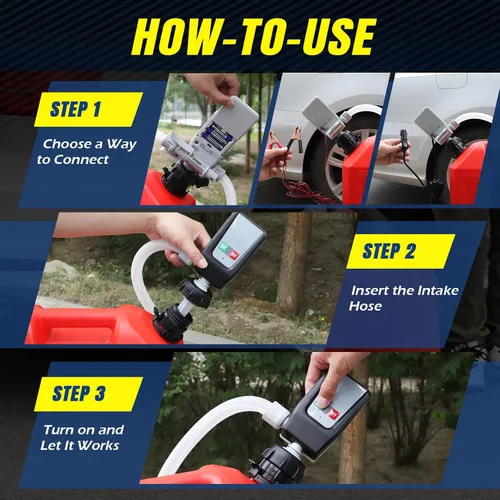 HOW-TO-USE

STEP 1

Choose a Way to Connect

STEP 2

Insert the Intake Hose

STEP 3

Turn on and Let It Works