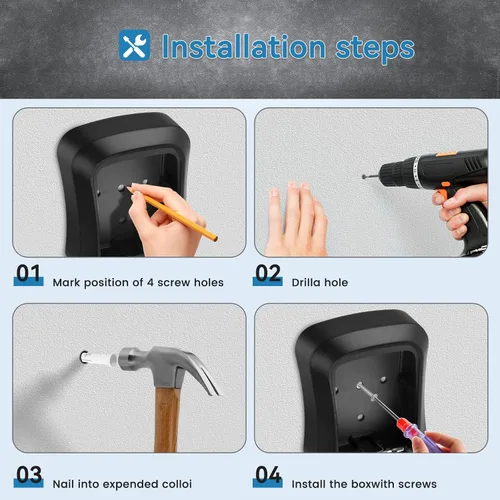 Installation steps

01 Mark position of 4 screw holes

02 Drilla hole

03 Nail into expended colloi

04 Install the boxwith screws