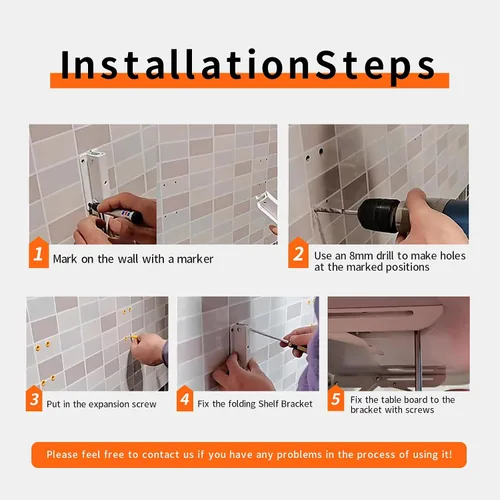 InstallationSteps

1 Mark on the wall with a marker

2 Use an 8mm drill to make holes at the marked positions

3 Put in the expansion screw

4 Fix the folding Shelf Bracket

5 Fix the table board to the bracket with screws

Please feel free to contact us if you have any problems in the process of using it!