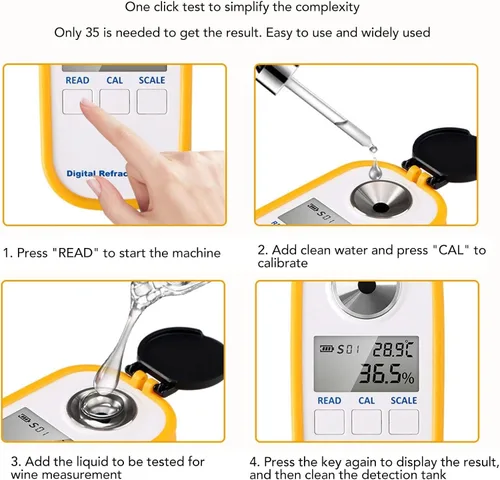 One click test to simplify the complexity

Only 35 is needed to get the result. Easy to use and widely used

READ CAL SCALE

Digital Refrac

S01

1. Press "READ" to start the machine

2. Add clean water and press "CAL" to calibrate

S01

S01 28.9℃

36.5%

READ CAL SCALE

3. Add the liquid to be tested for wine measurement

4. Press the key again to display the result, and then clean the detection tank