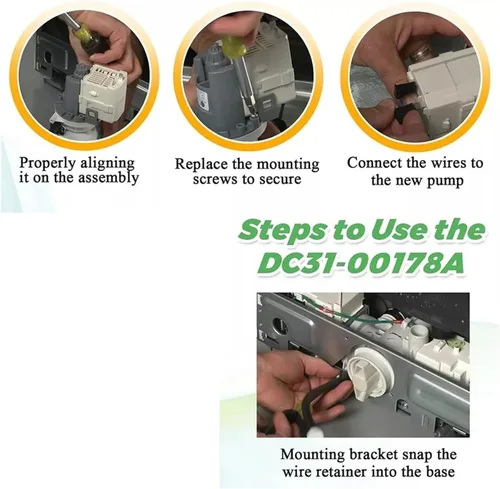 Properly aligning it on the assembly

Replace the mounting screws to secure

Connect the wires to the new pump

Steps to Use the DC31-00178A

Mounting bracket snap the wire retainer into the base