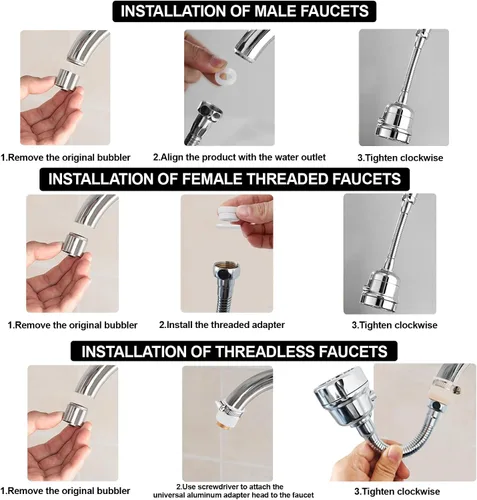 INSTALLATION OF MALE FAUCETS

1.Remove the original bubbler

2.Align the product with the water outlet

3.Tighten clockwise

INSTALLATION OF FEMALE THREADED FAUCETS

1.Remove the original bubbler

2.Install the threaded adapter

3.Tighten clockwise

INSTALLATION OF THREADLESS FAUCETS

1.Remove the original bubbler

2.Use screwdriver to attach the universal aluminum adapter head to the faucet

3.Tighten clockwise