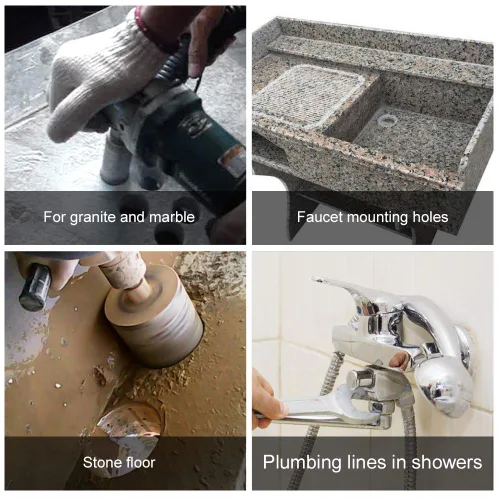 For granite and marble

Faucet mounting holes

Stone floor

Plumbing lines in showers