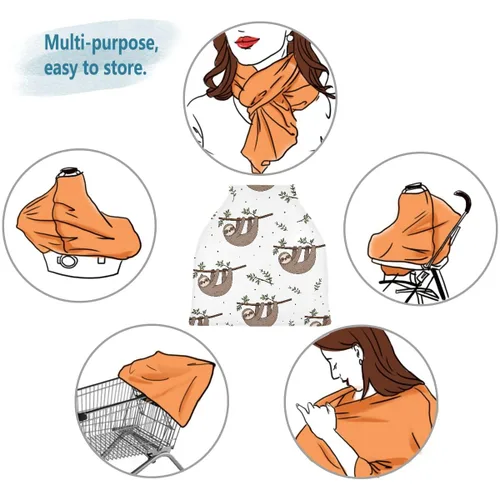 Multi-purpose, easy to store.