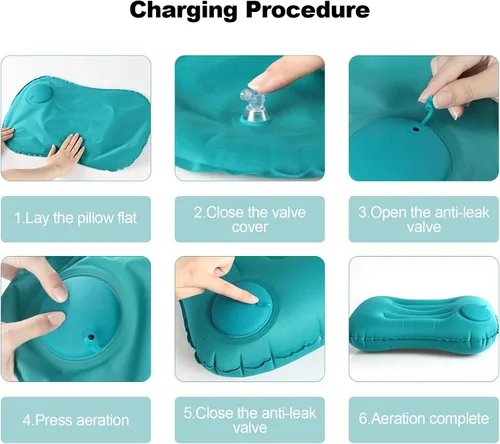 Charging Procedure

1.Lay the pillow flat

2.Close the valve cover

3.Open the anti-leak valve

4.Press aeration

5.Close the anti-leak valve

6.Aeration complete