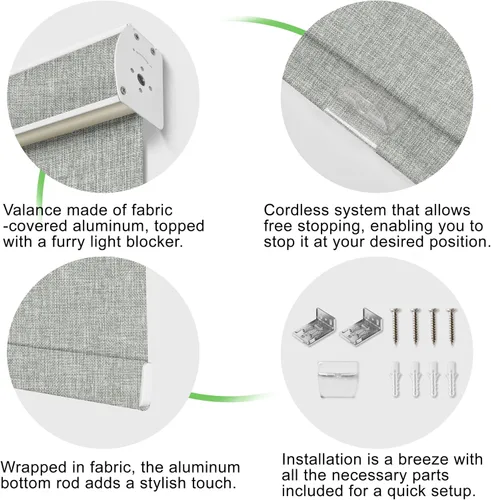 Valance made of fabric -covered aluminum, topped with a furry light blocker.

Cordless system that allows free stopping, enabling you to stop it at your desired position.

Wrapped in fabric, the aluminum bottom rod adds a stylish touch.

Installation is a breeze with all the necessary parts included for a quick setup.